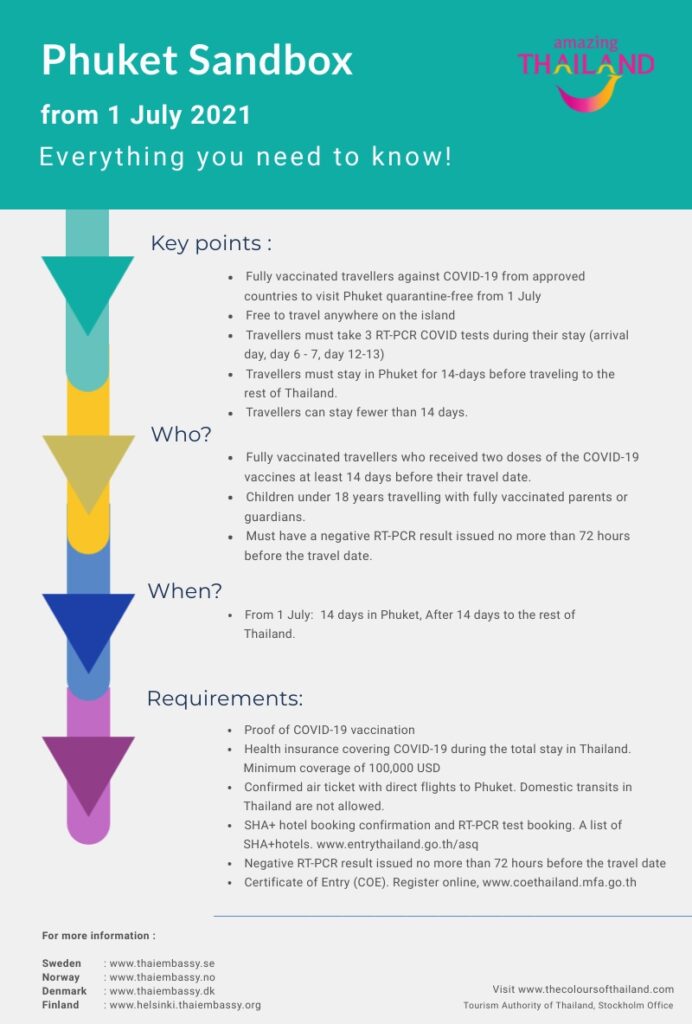 Phuket Sandbox
from 1 July 2021
Everything you need to know!

amazing THAILAND

Key points :

- Fully vaccinated travellers against COVID-19 from approved countries to visit Phuket quarantine-free from 1 July
- Free to travel anywhere on the island
- Travellers must take 3 RT-PCR COVID tests during their stay (arrival day, day 6 - 7, day 12-13)
- Travellers must stay in Phuket for 14-days before traveling to the rest of Thailand.
- Travellers can stay fewer than 14 days.

Who?

- Fully vaccinated travellers who received two doses of the COVID-19 vaccines at least 14 days before their travel date.
- Children under 18 years travelling with fully vaccinated parents or guardians.
- Must have a negative RT-PCR result issued no more than 72 hours before the travel date.

When?

- From 1 July: 14 days in Phuket, After 14 days to the rest of Thailand.

Requirements:

- Proof of COVID-19 vaccination
- Health insurance covering COVID-19 during the total stay in Thailand. Minimum coverage of 100,000 USD
- Confirmed air ticket with direct flights to Phuket. Domestic transits in Thailand are not allowed.
- SHA+ hotel booking confirmation and RT-PCR test booking. A list of SHA+hotels. www.entrythailand.go.th/asq
- Negative RT-PCR result issued no more than 72 hours before the travel date
- Certificate of Entry (COE). Register online, www.coethailand.mfa.go.th

For more information :

Sweden : www.thaiembassy.se
Norway : www.thaiembassy.no
Denmark : www.thaiembassy.dk
Finland : www.helsinki.thaiembassy.org

Visit www.thecoloursofthailand.com
Tourism Authority of Thailand, Stockholm Office